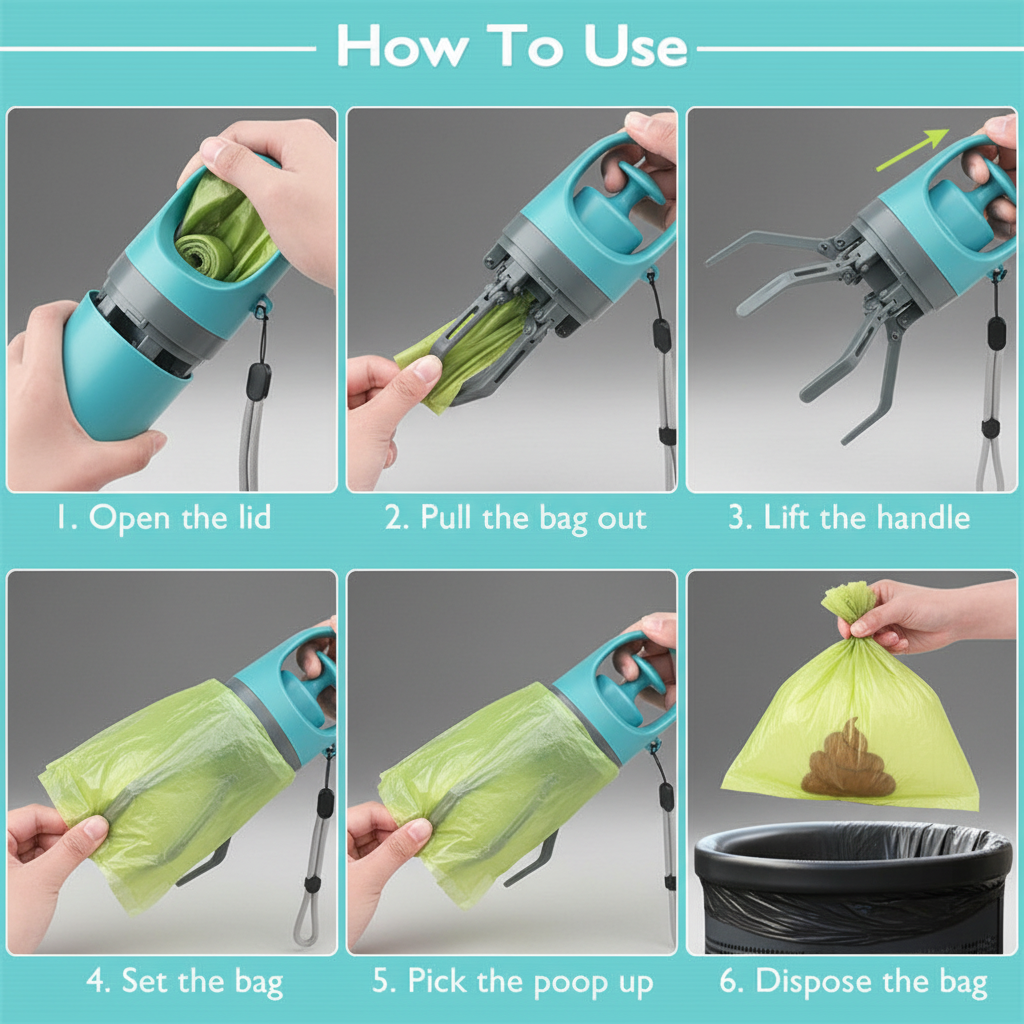 How To Use

1. Open the lid

2. Pull the bag out

3. Lift the handle

4. Set the bag

5. Pick the poop up

6. Dispose the bag